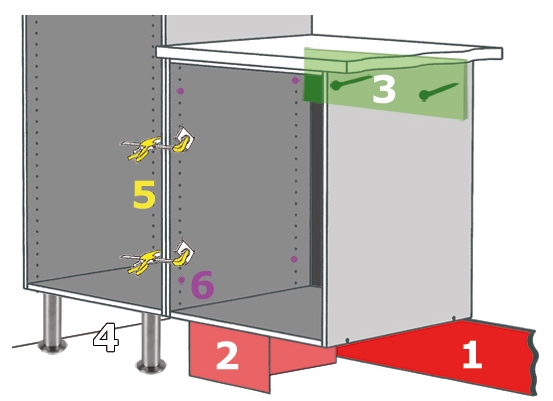 3
5
6
4
2
1